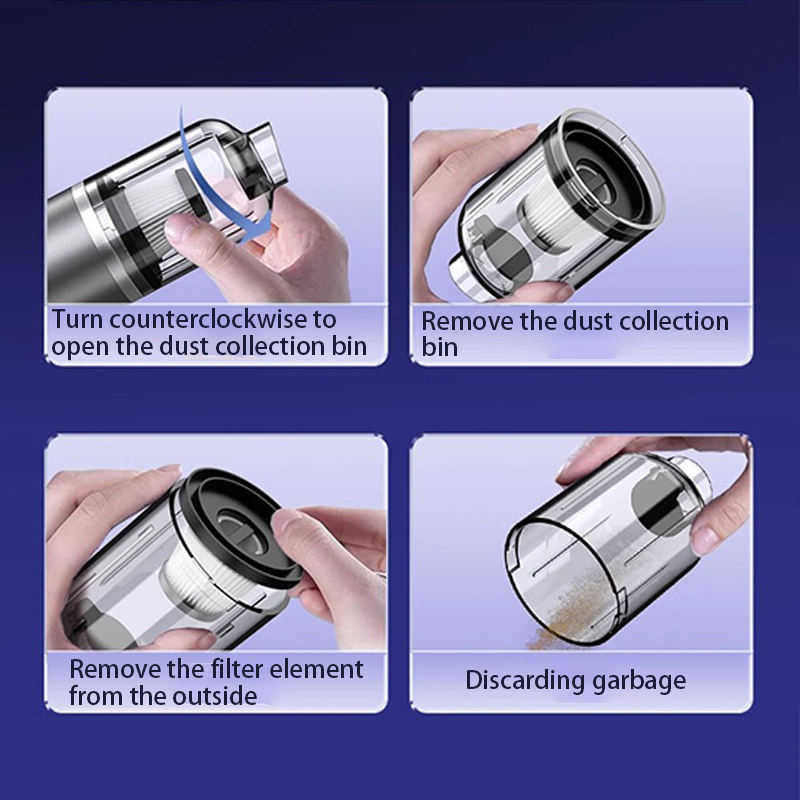 Turn counterclockwise to open the dust collection bin

Remove the dust collection bin

Remove the filter element from the outside

Discarding garbage